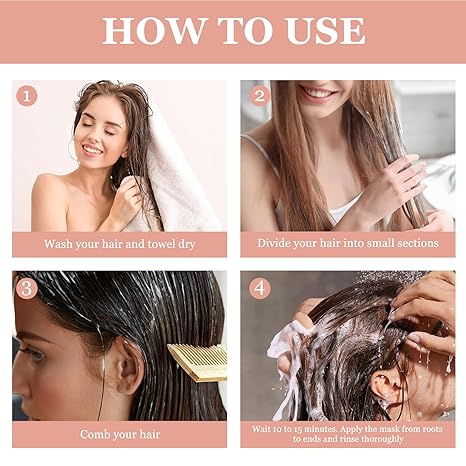 HOW TO USE

1

Wash your hair and towel dry

2

Divide your hair into small sections

3

Comb your hair

4

Wait 10 to 15 minutes. Apply the mask from roots to ends and rinse thoroughly